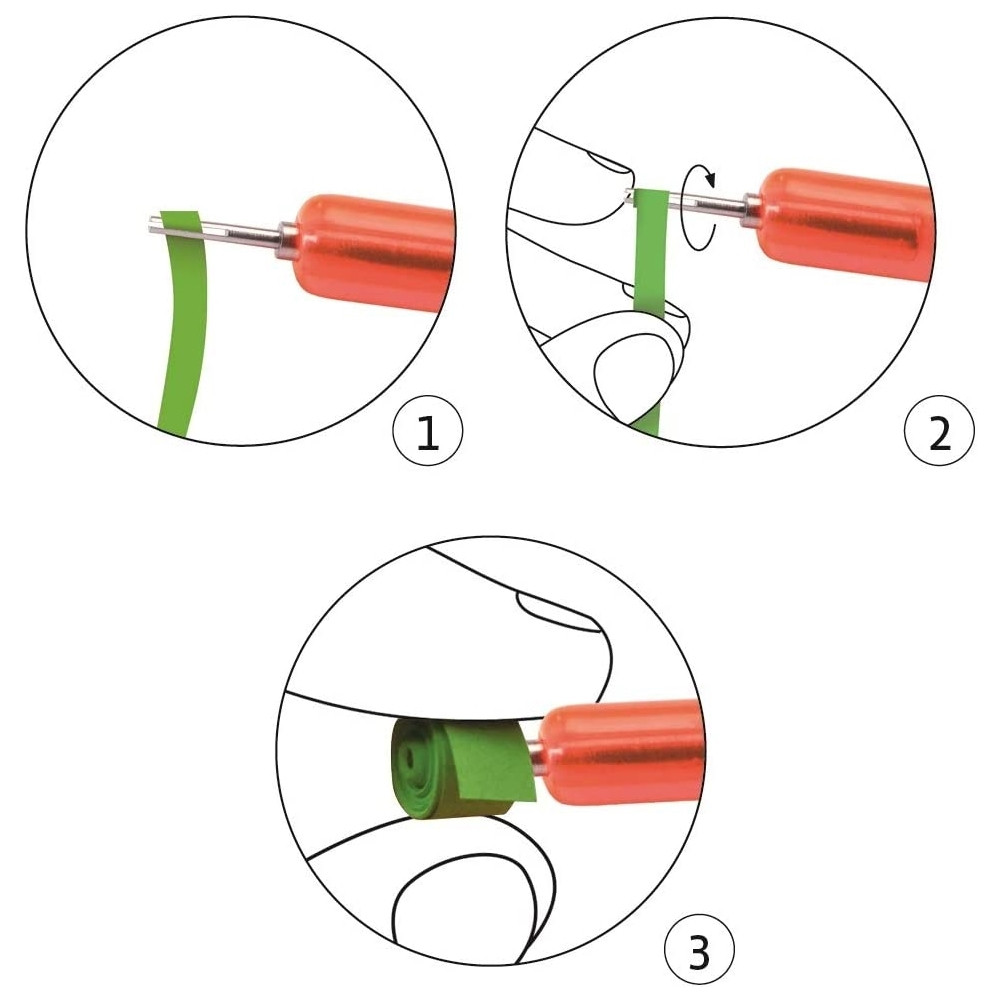 1

2

3