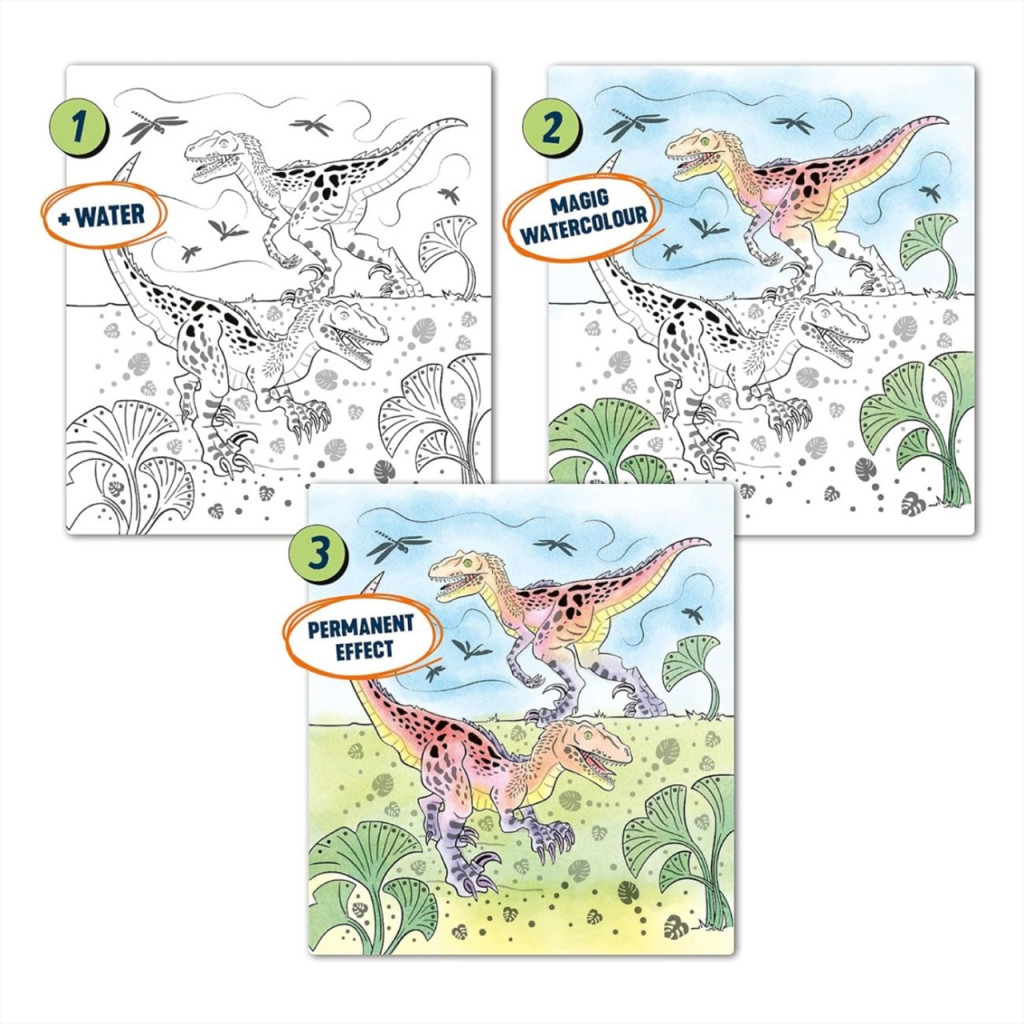 1

+ WATER

2

MAGIC WATERCOLOUR

3

PERMANENT EFFECT